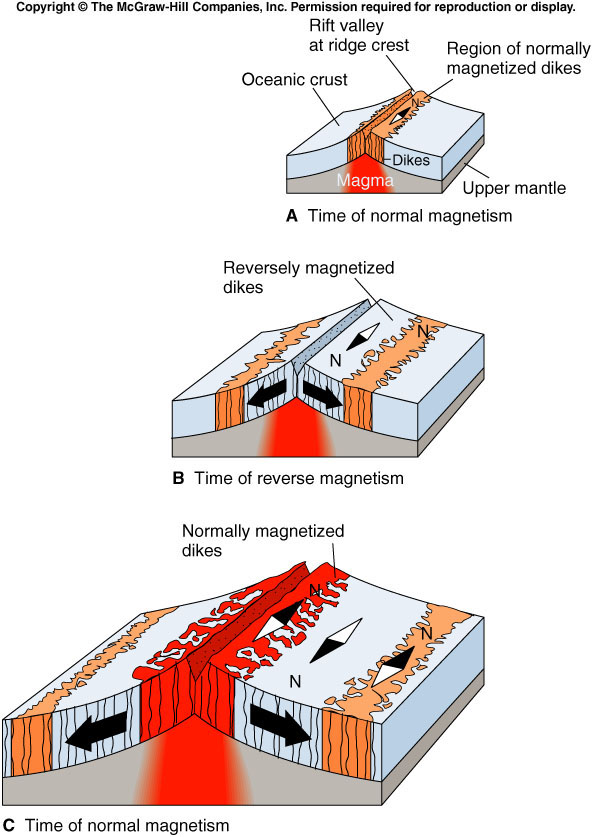 Copyright © The McGraw-Hill Companies, Inc. Permission required for reproduction or display.

Rift valley at ridge crest

Region of normally magnetized dikes

Oceanic crust

N

Dikes

Magma

Upper mantle

A Time of normal magnetism

Reversely magnetized dikes

N

N

B Time of reverse magnetism

Normally magnetized dikes

N

N

N

C Time of normal magnetism